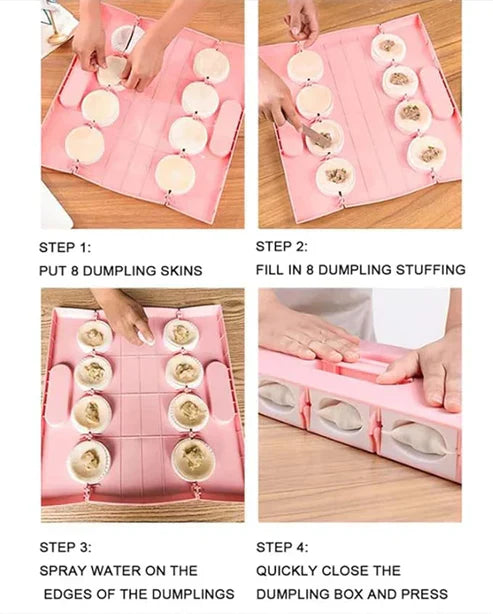 STEP 1:
PUT 8 DUMPLING SKINS

STEP 2:
FILL IN 8 DUMPLING STUFFING

STEP 3:
SPRAY WATER ON THE EDGES OF THE DUMPLINGS

STEP 4:
QUICKLY CLOSE THE DUMPLING BOX AND PRESS